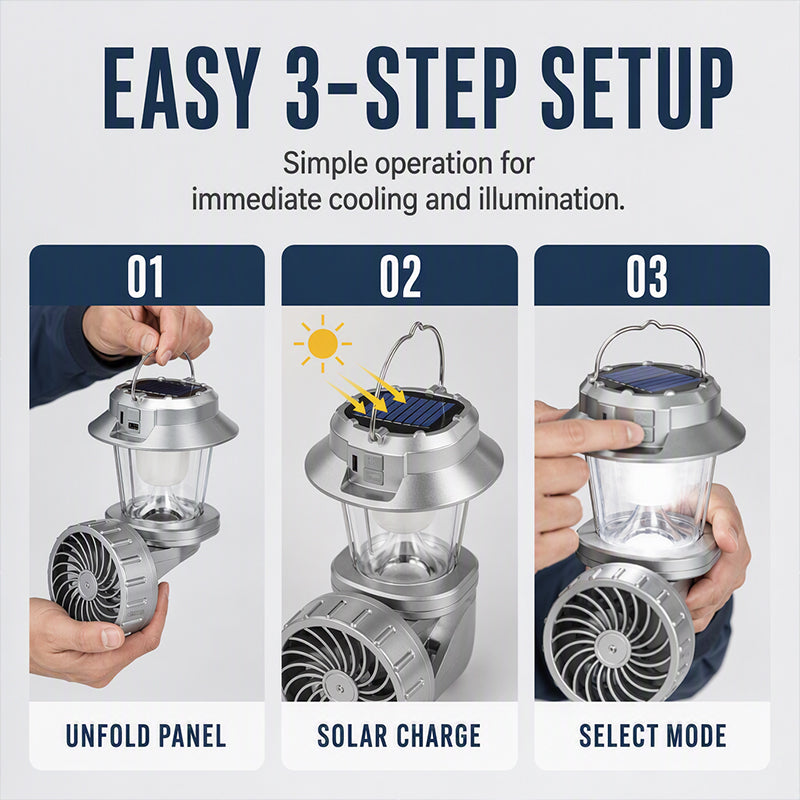 EASY 3-STEP SETUP

Simple operation for immediate cooling and illumination.

01

UNFOLD PANEL

02

SOLAR CHARGE

03

SELECT MODE