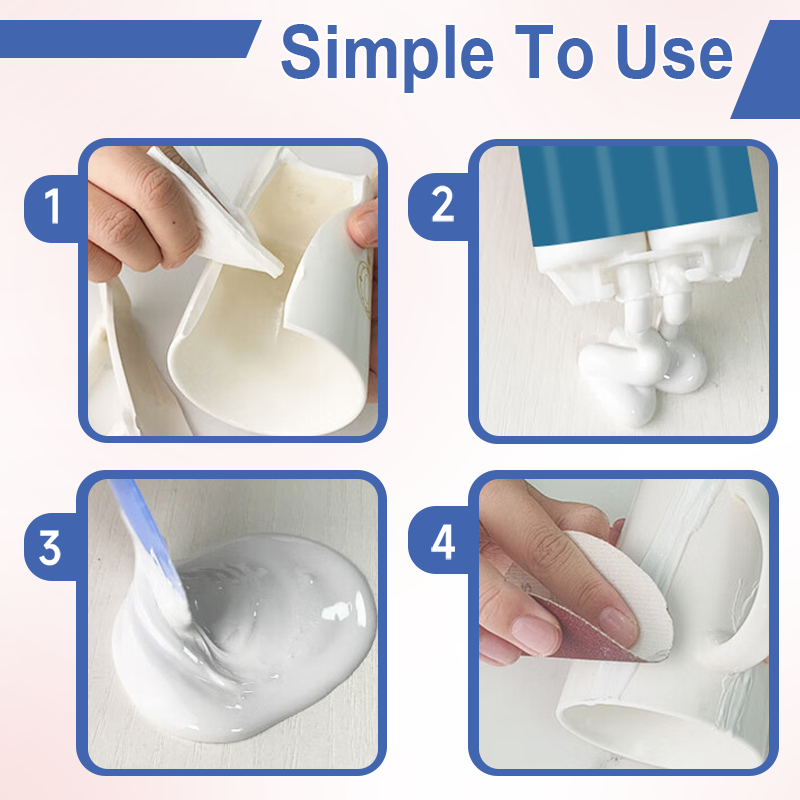 Simple To Use

1

2

3

4