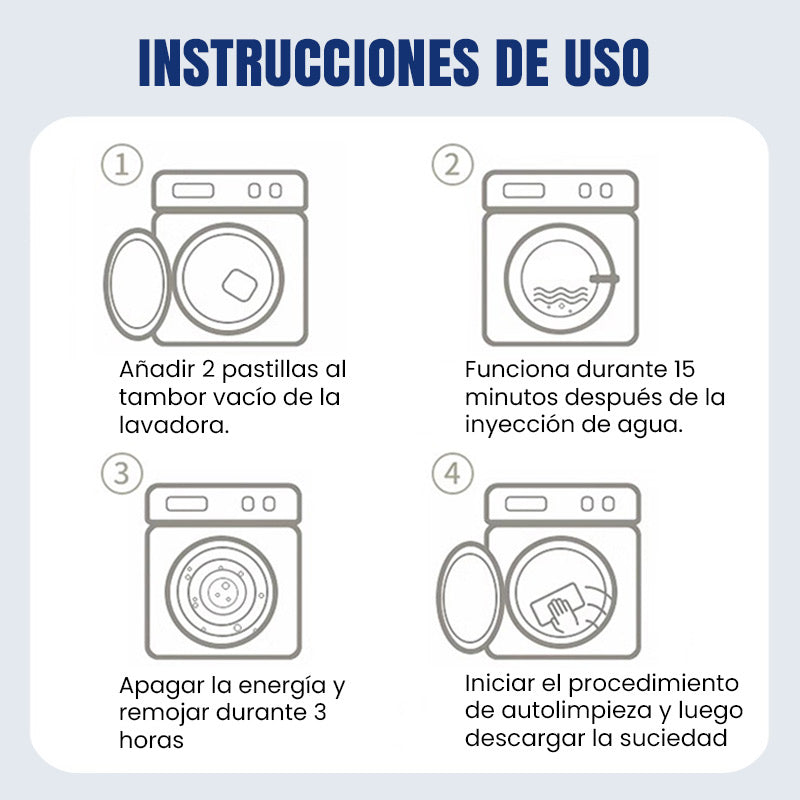 INSTRUCCIONES DE USO

①

Añadir 2 pastillas al tambor vacío de la lavadora.

②

Funciona durante 15 minutos después de la inyección de agua.

③

Apagar la energía y remojar durante 3 horas

④

Iniciar el procedimiento de autolimpieza y luego descargar la suciedad